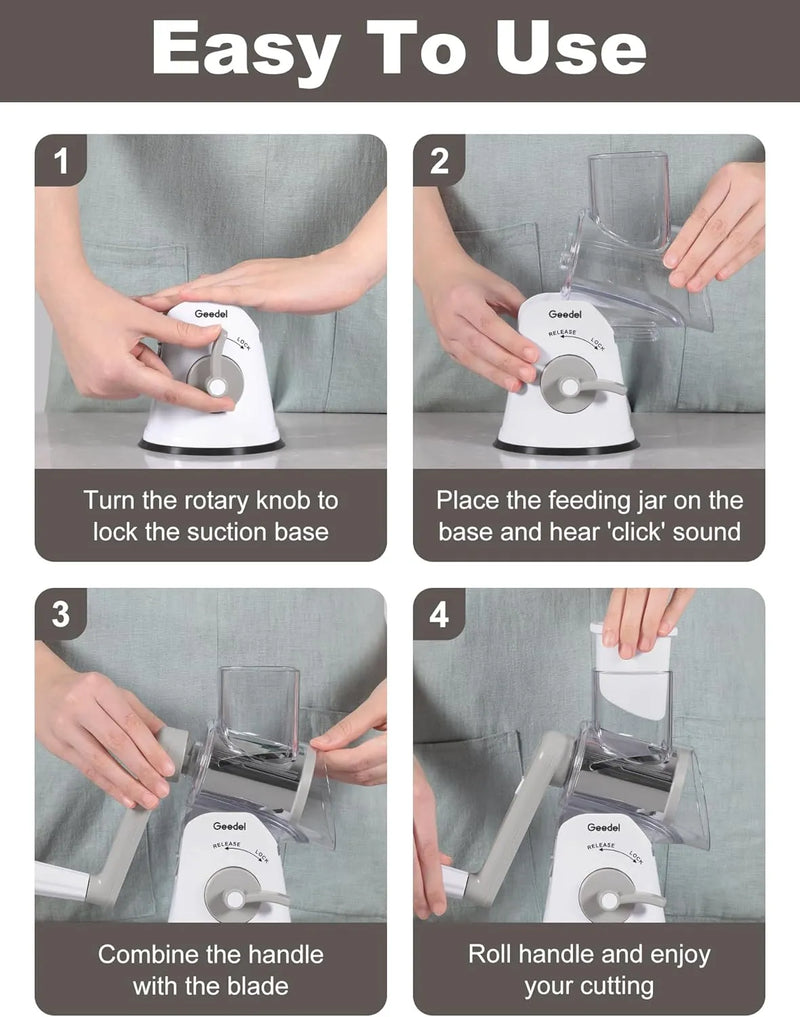 Easy To Use

1

Geedel

LOCK

Turn the rotary knob to lock the suction base

2

Geedel

RELEASE LOCK

Place the feeding jar on the base and hear 'click' sound

3

Geedel

RELEASE LOCK

Combine the handle with the blade

4

Geedel

RELEASE LOCK

Roll handle and enjoy your cutting