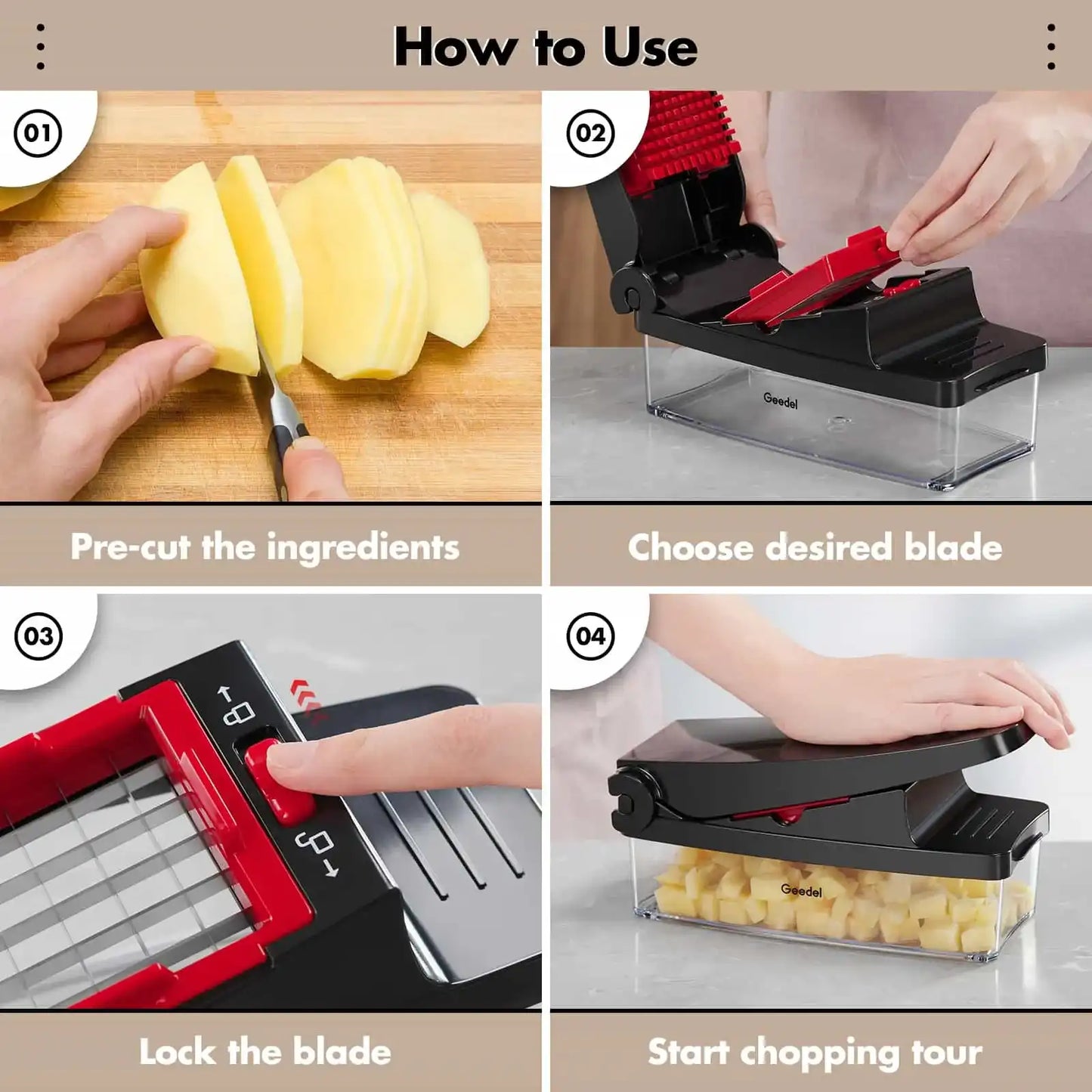 How to Use

01

Pre-cut the ingredients

02

Geedel

Choose desired blade

03

Lock the blade

04

Geedel

Start chopping tour