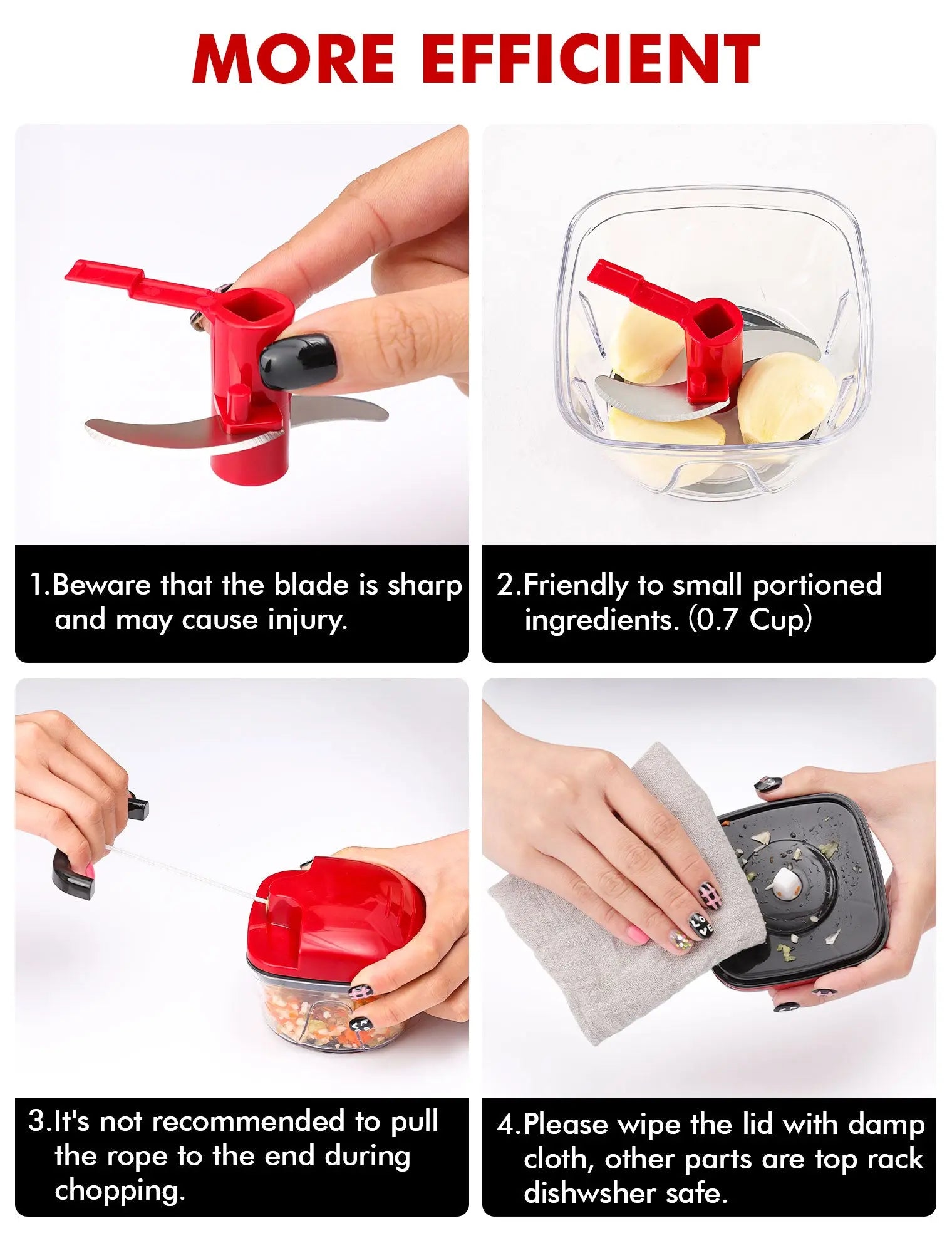 MORE EFFICIENT

1.Beware that the blade is sharp and may cause injury.

2.Friendly to small portioned ingredients. (0.7 Cup)

3.It's not recommended to pull the rope to the end during chopping.

4.Please wipe the lid with damp cloth, other parts are top rack dishwsher safe.